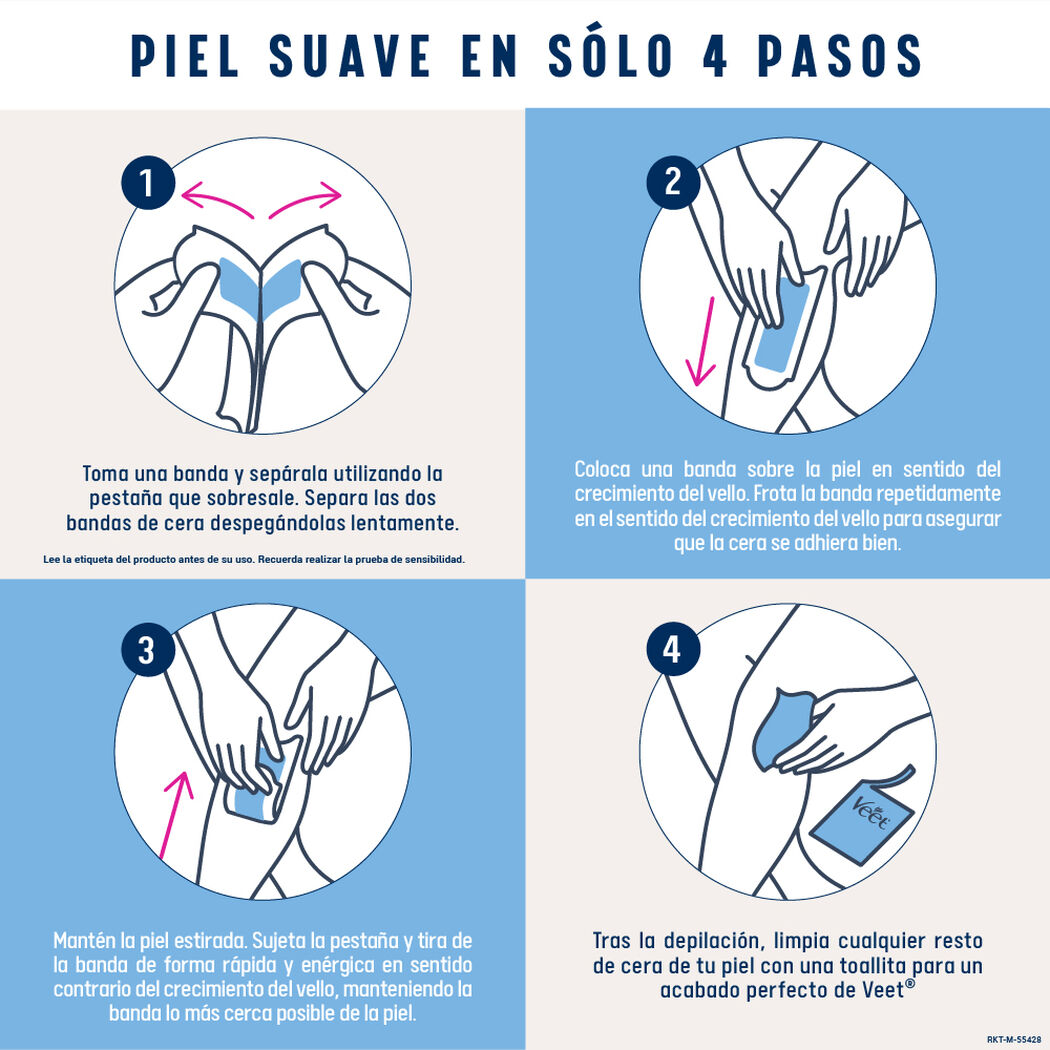 PIEL SUAVE EN SÓLO 4 PASOS

1

Toma una banda y sepárala utilizando la pestaña que sobresale. Separa las dos bandas de cera despegándolas lentamente.

Lee la etiqueta del producto antes de su uso. Recuerda realizar la prueba de sensibilidad.

2

Coloca una banda sobre la piel en sentido del crecimiento del vello. Frota la banda repetidamente en el sentido del crecimiento del vello para asegurar que la cera se adhiera bien.

3

Mantén la piel estirada. Sujeta la pestaña y tira de la banda de forma rápida y enérgica en sentido contrario del crecimiento del vello, manteniendo la banda lo más cerca posible de la piel.

4

Veet

Tras la depilación, limpia cualquier resto de cera de tu piel con una toallita para un acabado perfecto de Veet®

RKT-M-55428