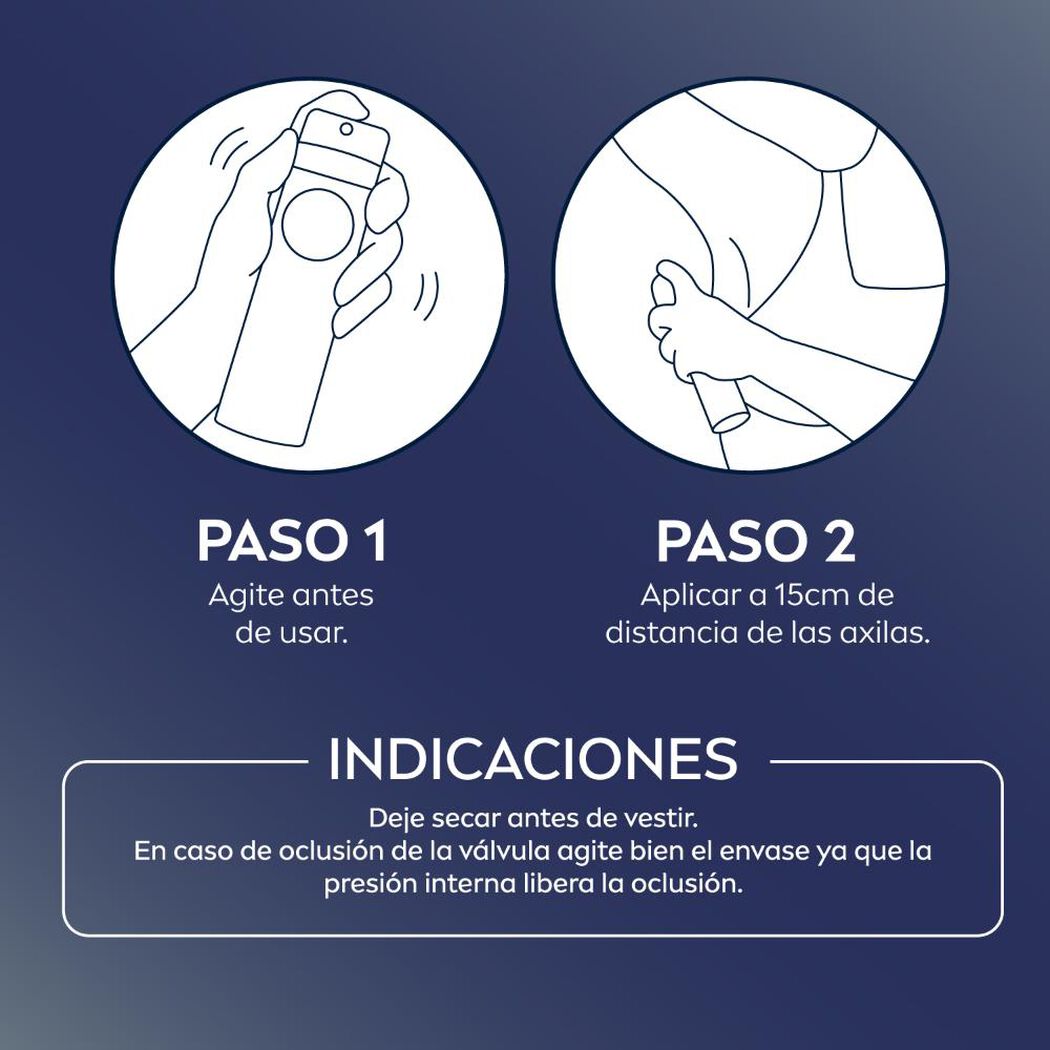 PASO 1
Agite antes de usar.

PASO 2
Aplicar a 15cm de distancia de las axilas.

INDICACIONES
Deje secar antes de vestir.
En caso de oclusión de la válvula agite bien el envase ya que la presión interna libera la oclusión.