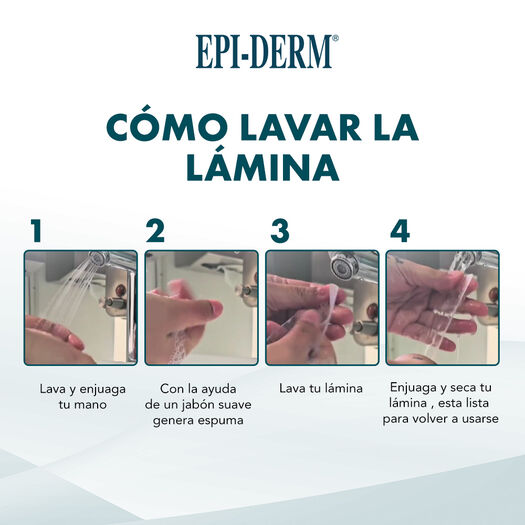 EPI-DERM®

CÓMO LAVAR LA LÁMINA

1

Lava y enjuaga tu mano

2

Con la ayuda de un jabón suave genera espuma

3

Lava tu lámina

4

Enjuaga y seca tu lámina , esta lista para volver a usarse